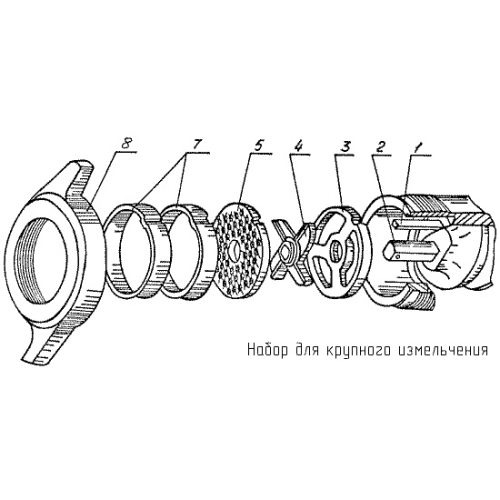 8

7

5

4

3

2

1

Набор для крупного измельчения