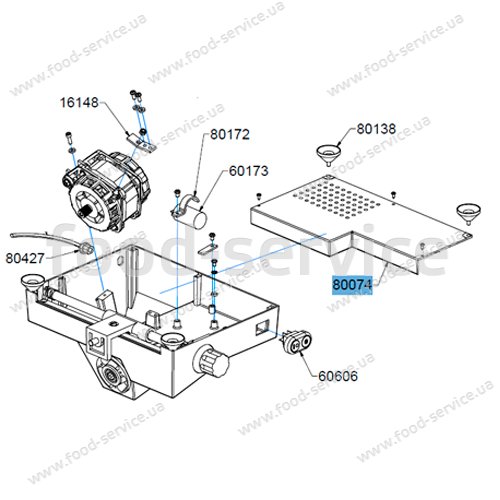 www.food-service.ua

16148

80172

80138

60173

80427

food-service

80074

60606